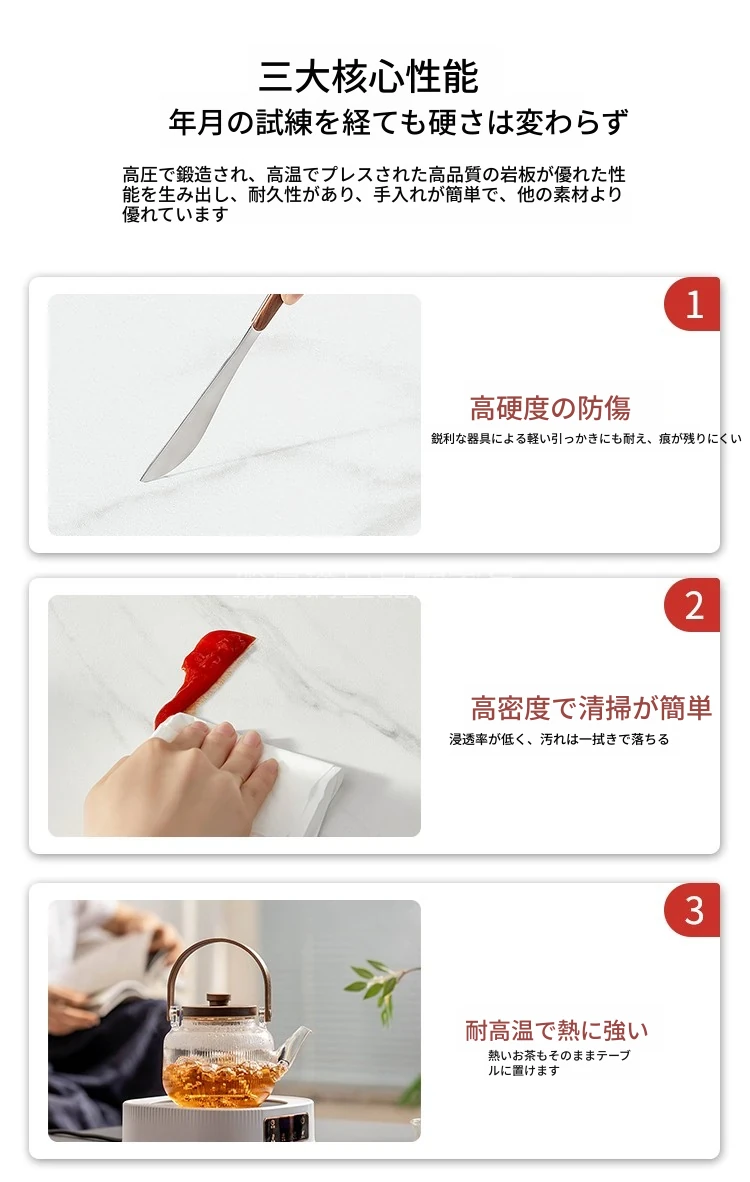 三大核心性能

年月の試練を経ても硬さは変わらず

高圧で鍛造され、高温でプレスされた高品質の岩板が優れた性能を生み出し、耐久性があり、手入れが簡単で、他の素材より優れています

1

高硬度の防傷

鋭利な器具による軽い引っかきにも耐え、痕が残りにくい

2

高密度で清掃が簡単

浸透率が低く、汚れは一拭きで落ちる

3

耐高温で熱に強い

熱いお茶もそのままテーブルに置けます