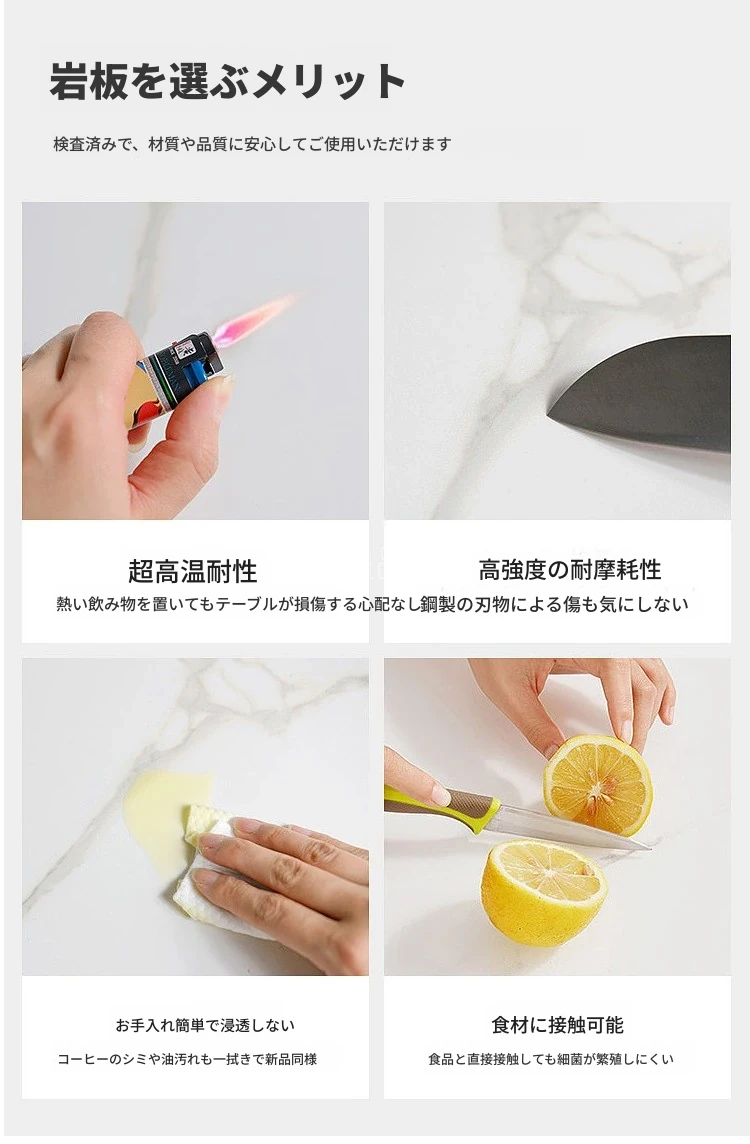 岩板を選ぶメリット

検査済みで、材質や品質に安心してご使用いただけます

超高温耐性

熱い飲み物を置いてもテーブルが損傷する心配なし

高強度の耐摩耗性

鋼製の刃物による傷も気にしない

お手入れ簡単で浸透しない

コーヒーのシミや油汚れも一拭きで新品同様

食材に接触可能

食品と直接接触しても細菌が繁殖しにくい