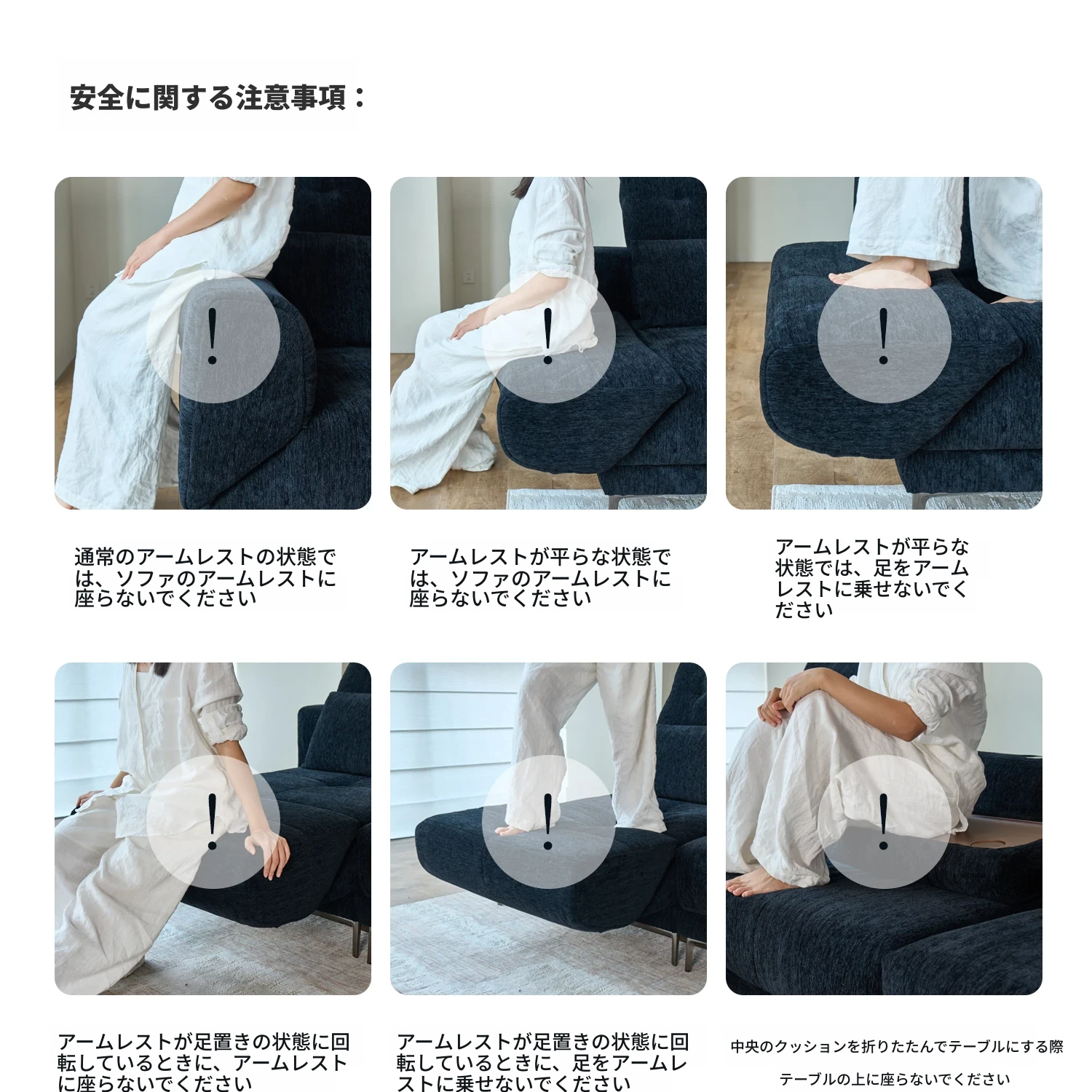 安全に関する注意事項：

!

!

!

通常のアームレストの状態では、ソファのアームレストに座らないでください

アームレストが平らな状態では、ソファのアームレストに座らないでください

アームレストが平らな状態では、足をアームレストに乗せないでください

!

!

!

アームレストが足置きの状態に回転しているときに、アームレストに座らないでください

アームレストが足置きの状態に回転しているときに、足をアームレストに乗せないでください

中央のクッションを折りたたんでテーブルにする際

テーブルの上に座らないでください