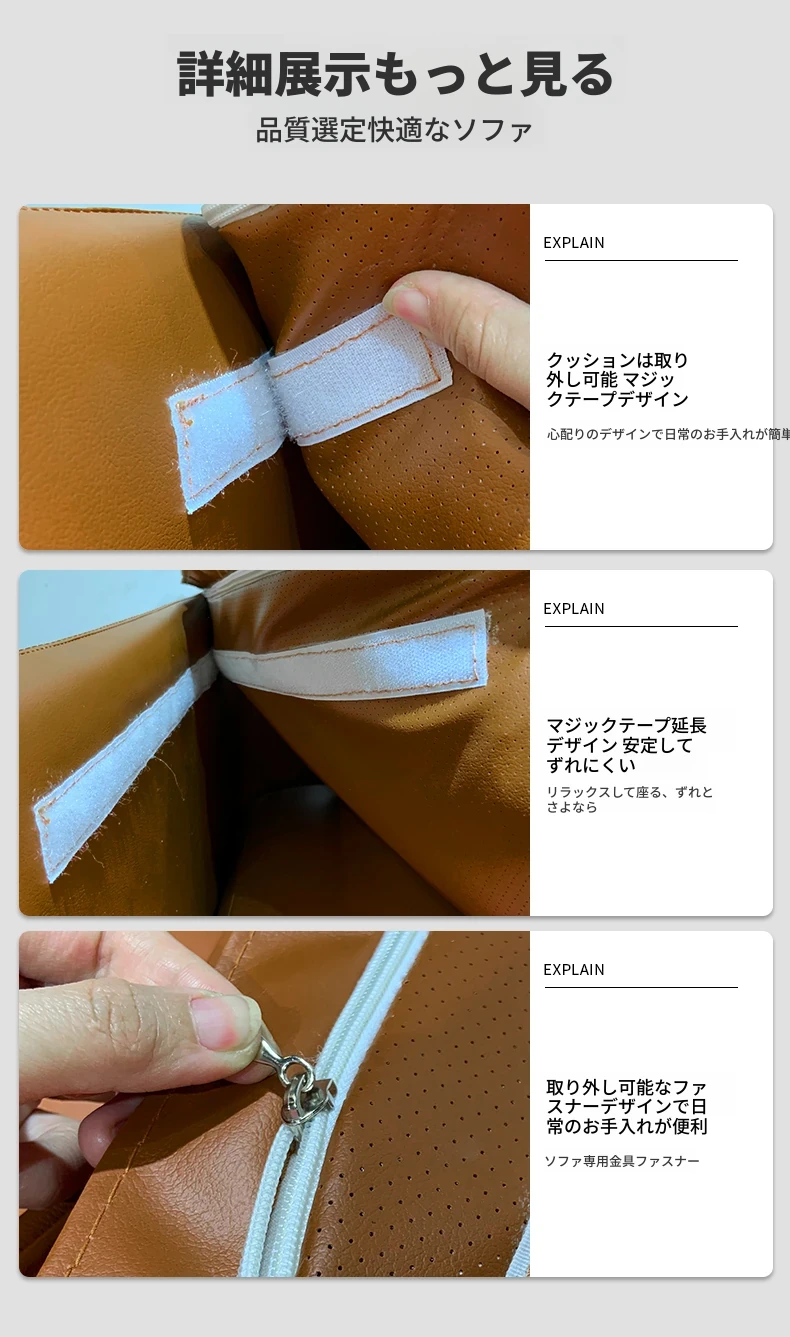 詳細展示もっと見る
品質選定快適なソファ

EXPLAIN

クッションは取り外し可能 マジックテープデザイン

心配りのデザインで日常のお手入れが簡単

EXPLAIN

マジックテープ延長デザイン 安定してずれにくい

リラックスして座る、ずれとさよなら

EXPLAIN

取り外し可能なファスナーデザインで日常のお手入れが便利

ソファ専用金具ファスナー