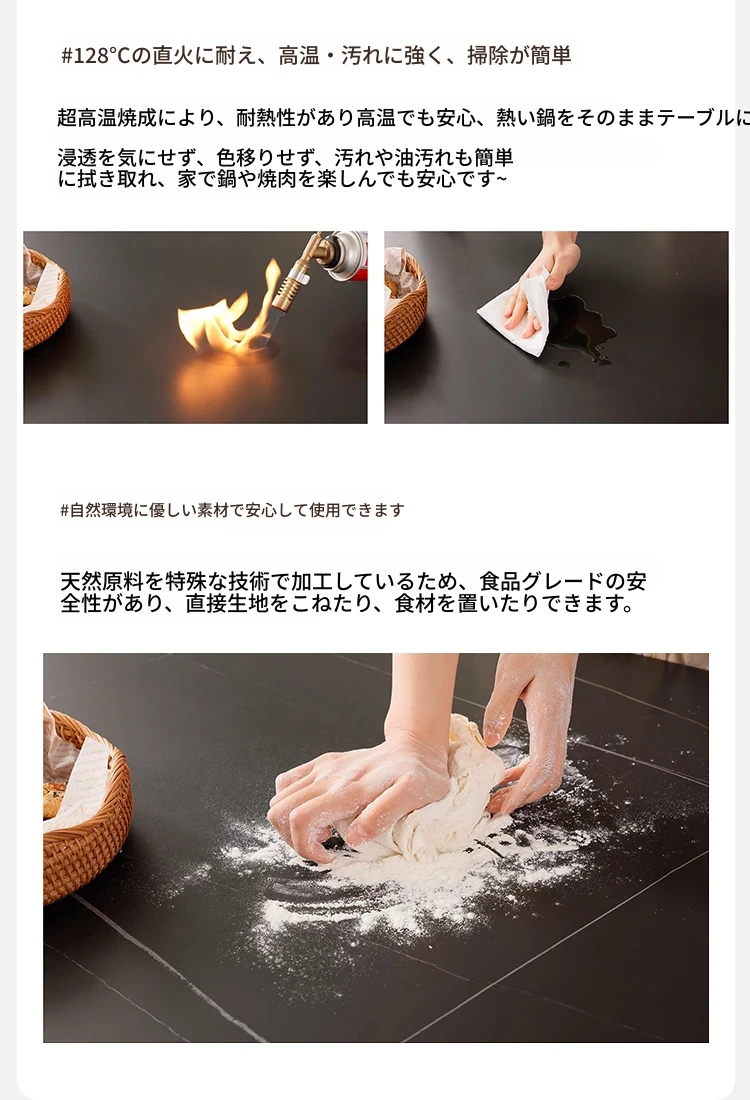 #128°Cの直火に耐え、高温・汚れに強く、掃除が簡単

超高温焼成により、耐熱性があり高温でも安心、熱い鍋をそのままテーブルに

浸透を気にせず、色移りせず、汚れや油汚れも簡単に拭き取れ、家で鍋や焼肉を楽しんでも安心です~

#自然環境に優しい素材で安心して使用できます

天然原料を特殊な技術で加工しているため、食品グレードの安全性があり、直接生地をこねたり、食材を置いたりできます。