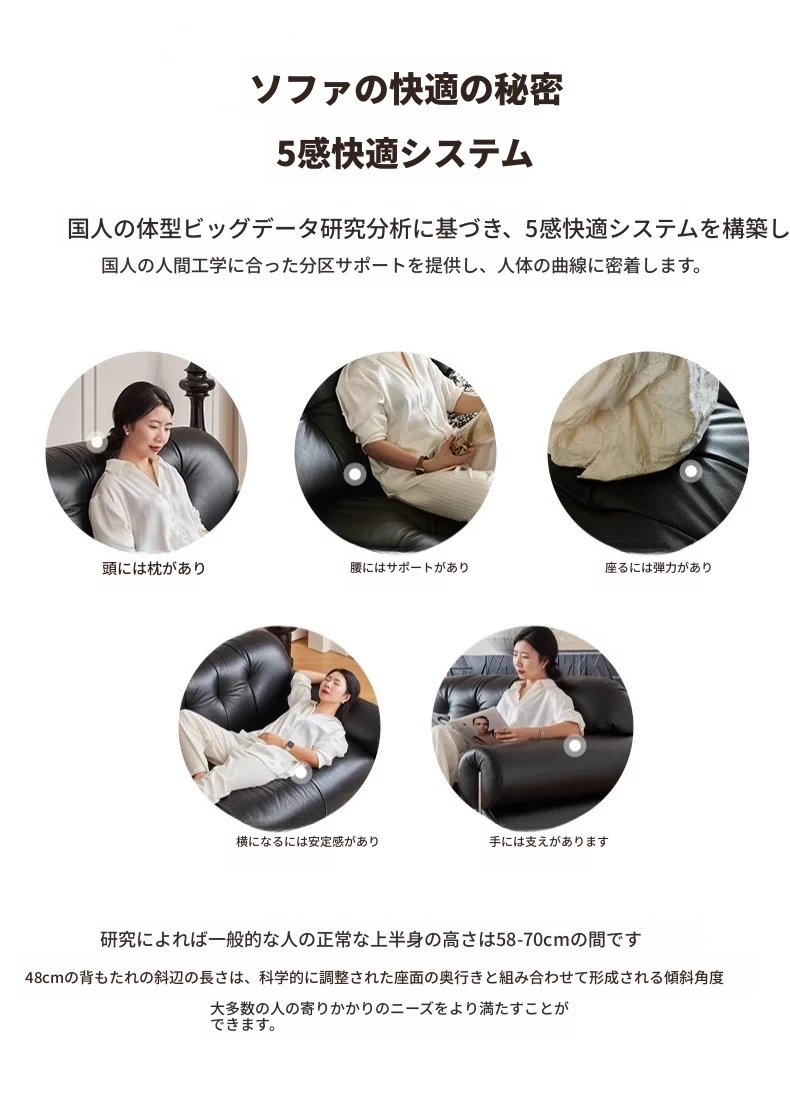 ソファの快適の秘密

5感快適システム

国人の体型ビッグデータ研究分析に基づき、5感快適システムを構築し

国人の人間工学に合った分区サポートを提供し、人体の曲線に密着します。

頭には枕があり

腰にはサポートがあり

座るには弾力があり

横になるには安定感があり

手には支えがあります

研究によれば一般的な人の正常な上半身の高さは58-70cmの間です

48cmの背もたれの斜辺の長さは、科学的に調整された座面の奥行きと組み合わせて形成される傾斜角度

大多数の人の寄りかかりのニーズをより満たすことができます。