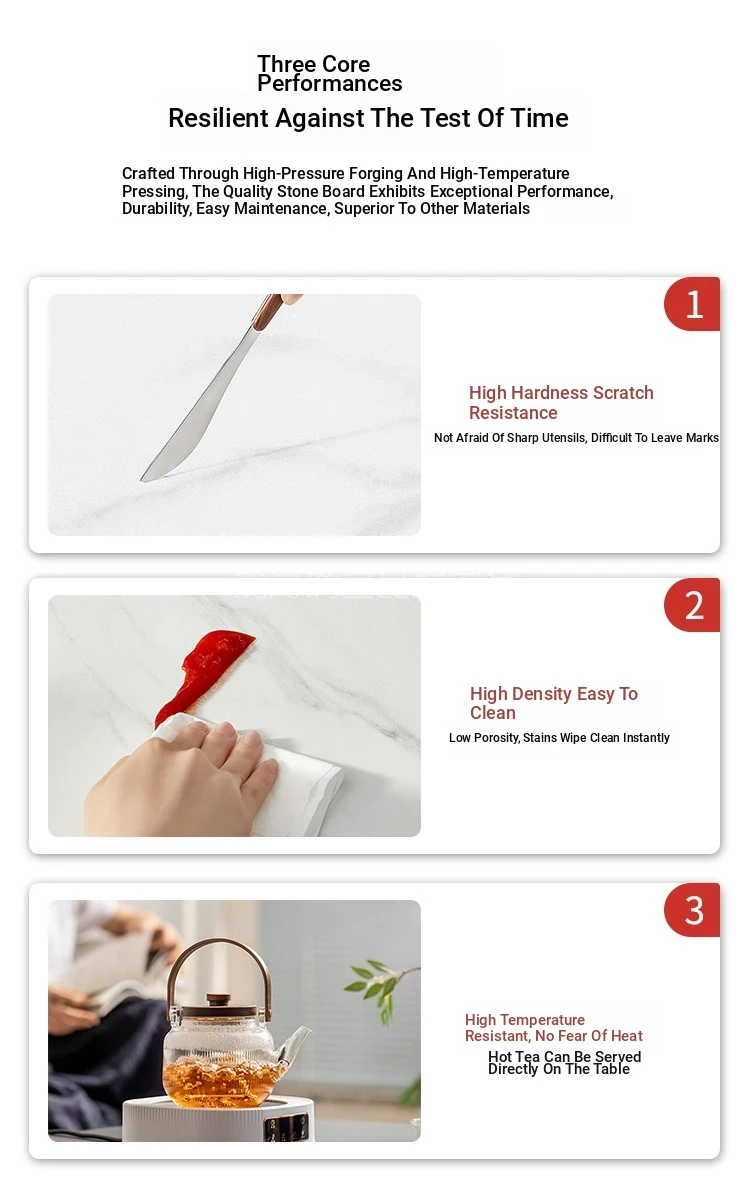 Three Core Performances

Resilient Against The Test Of Time

Crafted Through High-Pressure Forging And High-Temperature Pressing, The Quality Stone Board Exhibits Exceptional Performance, Durability, Easy Maintenance, Superior To Other Materials

1

High Hardness Scratch Resistance

Not Afraid Of Sharp Utensils, Difficult To Leave Marks

2

High Density Easy To Clean

Low Porosity, Stains Wipe Clean Instantly

3

High Temperature Resistant, No Fear Of Heat

Hot Tea Can Be Served Directly On The Table