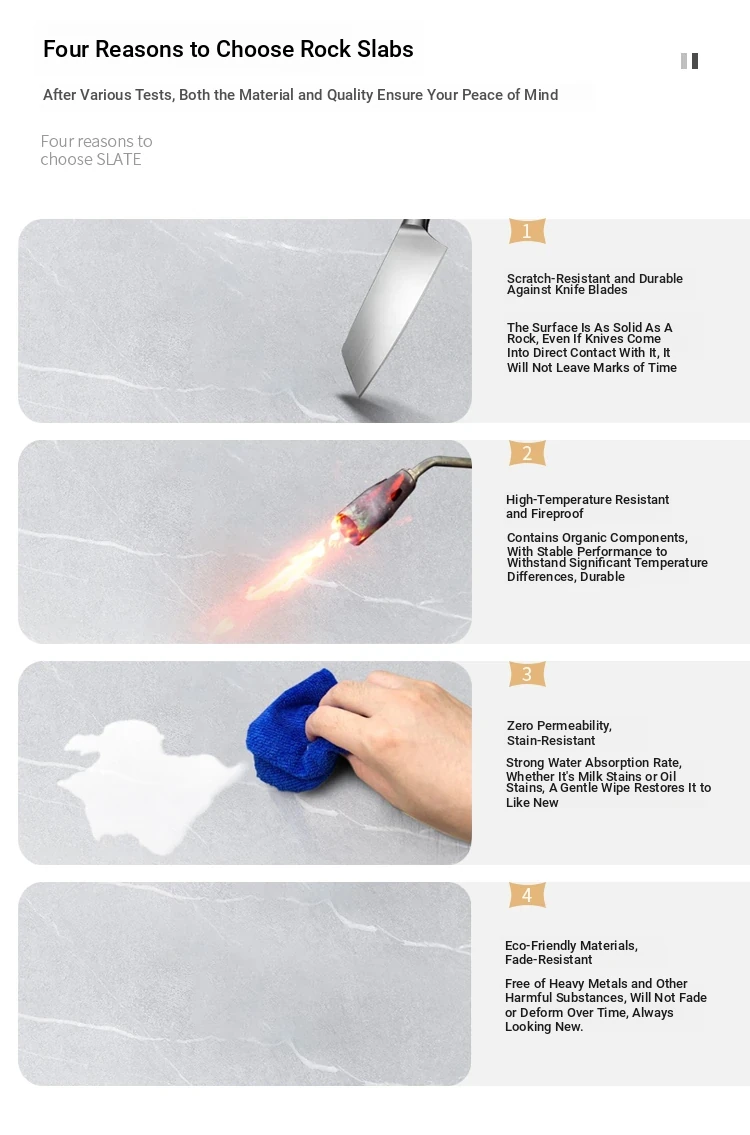 Four Reasons to Choose Rock Slabs

After Various Tests, Both the Material and Quality Ensure Your Peace of Mind

Four reasons to choose SLATE

1

Scratch-Resistant and Durable Against Knife Blades

The Surface Is As Solid As A Rock, Even If Knives Come Into Direct Contact With It, It Will Not Leave Marks of Time

2

High-Temperature Resistant and Fireproof

Contains Organic Components, With Stable Performance to Withstand Significant Temperature Differences, Durable

3

Zero Permeability, Stain-Resistant

Strong Water Absorption Rate, Whether It's Milk Stains or Oil Stains, A Gentle Wipe Restores It to Like New

4

Eco-Friendly Materials, Fade-Resistant

Free of Heavy Metals and Other Harmful Substances, Will Not Fade or Deform Over Time, Always Looking New.