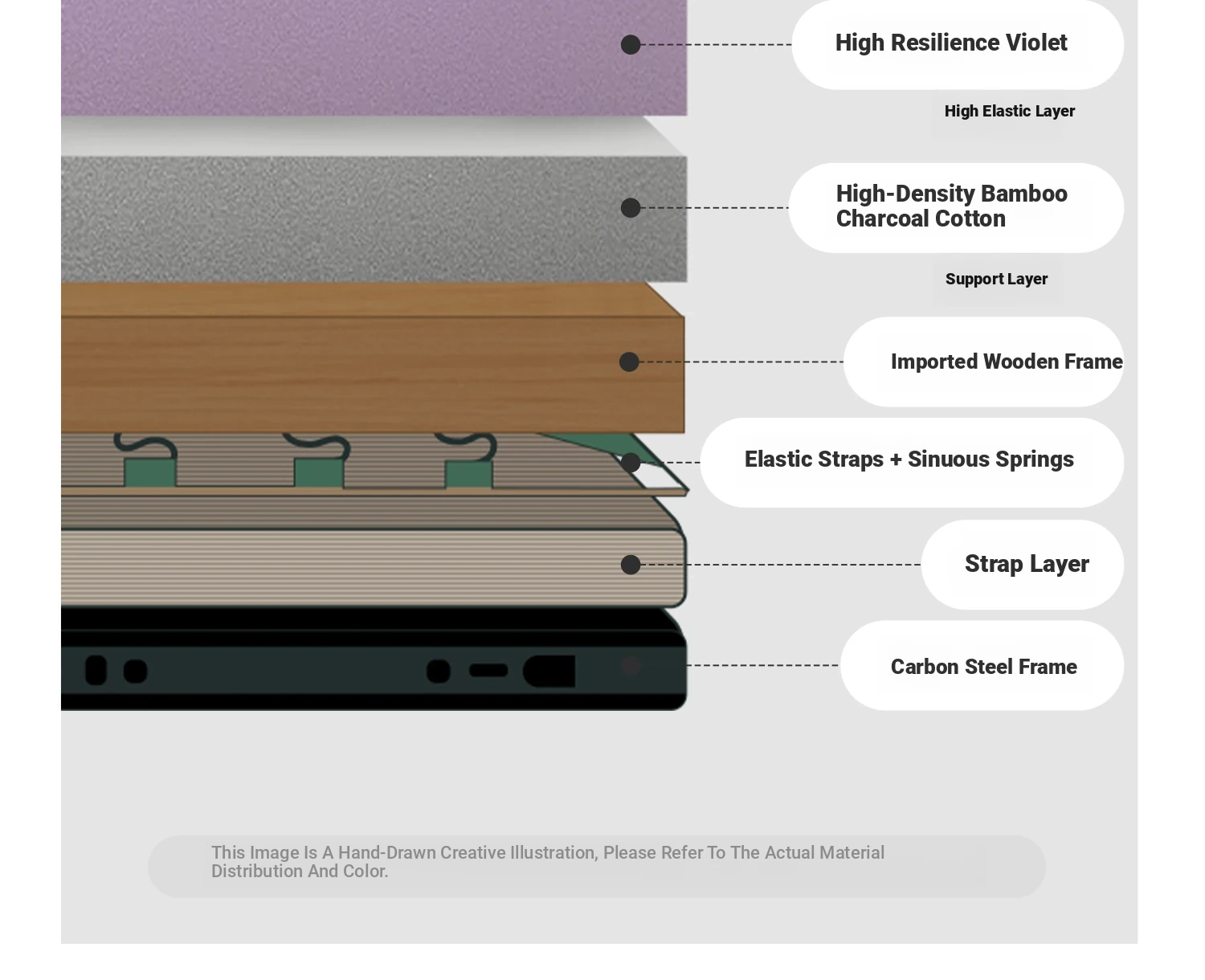 High Resilience Violet

High Elastic Layer

High-Density Bamboo Charcoal Cotton

Support Layer

Imported Wooden Frame

Elastic Straps + Sinuous Springs

Strap Layer

Carbon Steel Frame

This Image Is A Hand-Drawn Creative Illustration, Please Refer To The Actual Material Distribution And Color.