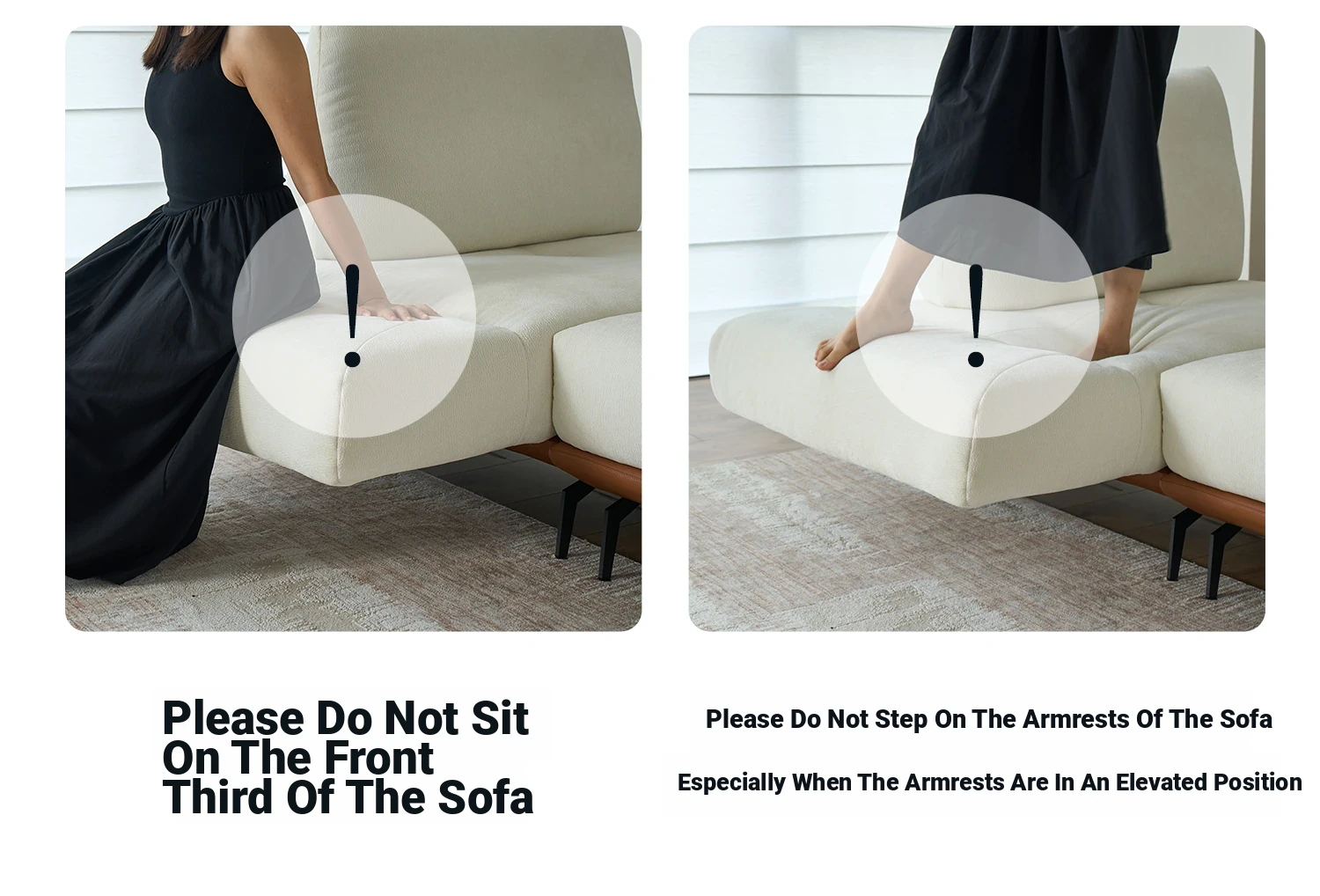 !

!

Please Do Not Sit On The Front Third Of The Sofa

Please Do Not Step On The Armrests Of The Sofa

Especially When The Armrests Are In An Elevated Position