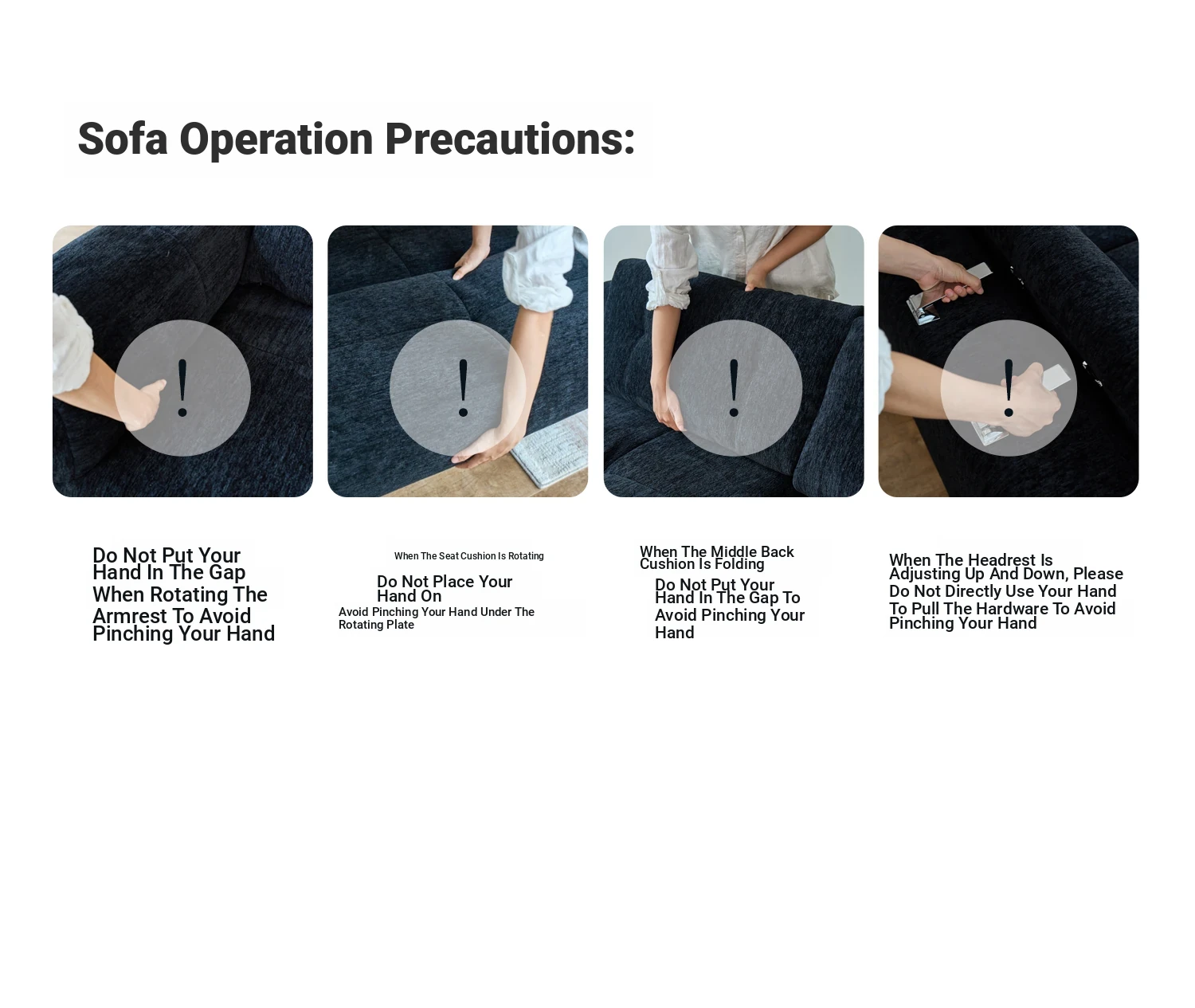 Sofa Operation Precautions:

!

!

!

!

Do Not Put Your Hand In The Gap When Rotating The Armrest To Avoid Pinching Your Hand

When The Seat Cushion Is Rotating

Do Not Place Your Hand On

Avoid Pinching Your Hand Under The Rotating Plate

When The Middle Back Cushion Is Folding

Do Not Put Your Hand In The Gap To Avoid Pinching Your Hand

When The Headrest Is Adjusting Up And Down, Please Do Not Directly Use Your Hand To Pull The Hardware To Avoid Pinching Your Hand