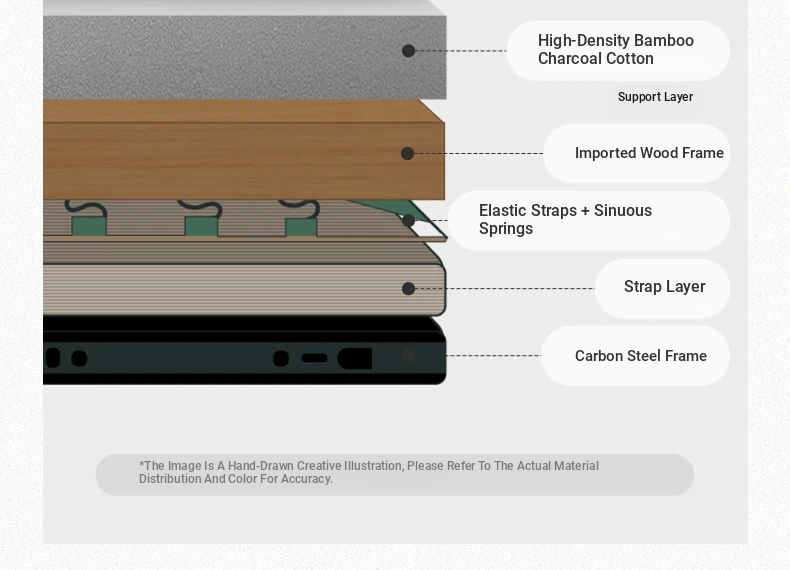 High-Density Bamboo Charcoal Cotton

Support Layer

Imported Wood Frame

Elastic Straps + Sinuous Springs

Strap Layer

Carbon Steel Frame

*The Image Is A Hand-Drawn Creative Illustration, Please Refer To The Actual Material Distribution And Color For Accuracy.