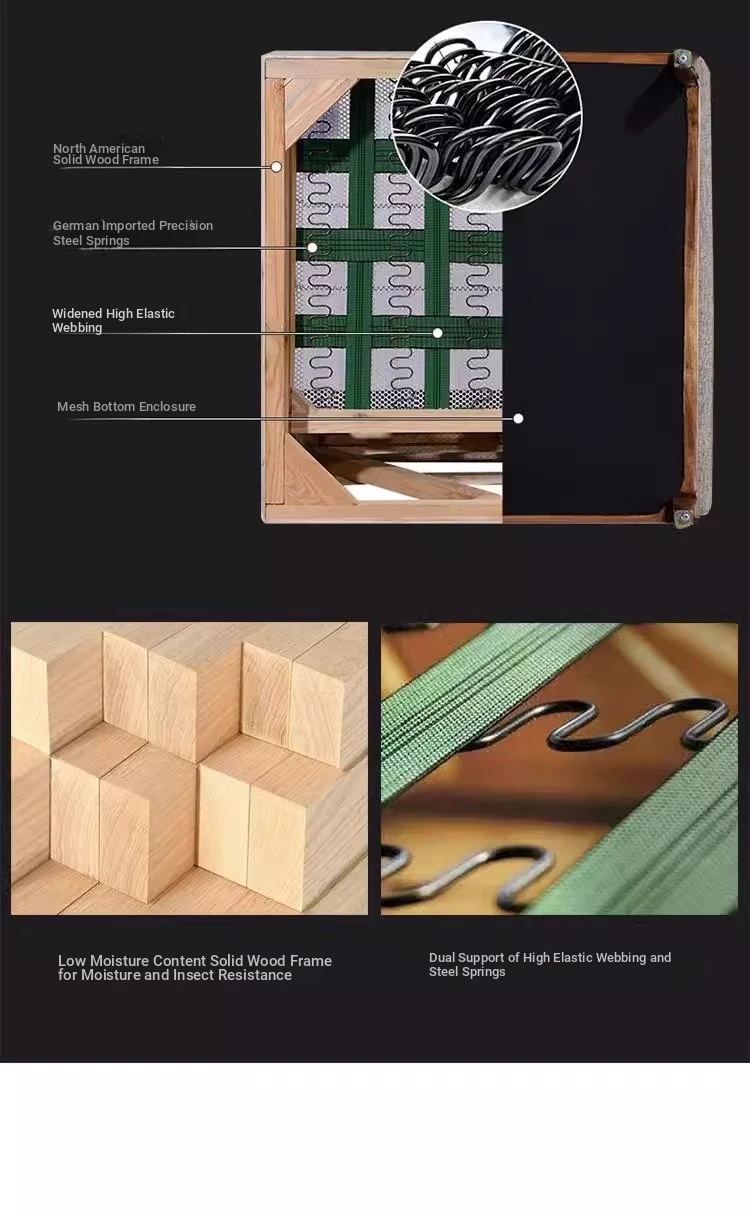 North American Solid Wood Frame

German Imported Precision Steel Springs

Widened High Elastic Webbing

Mesh Bottom Enclosure

Low Moisture Content Solid Wood Frame for Moisture and Insect Resistance

Dual Support of High Elastic Webbing and Steel Springs