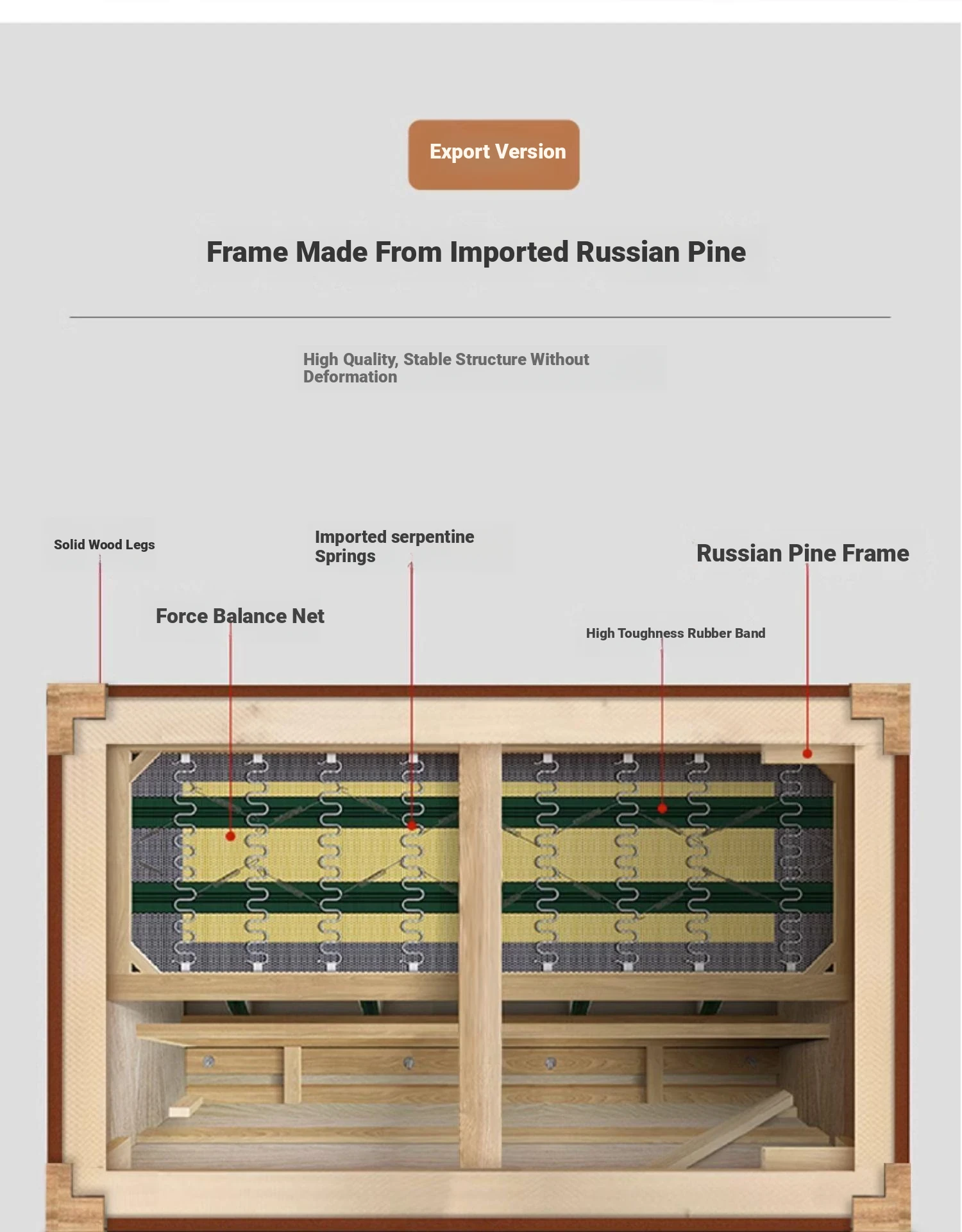 Export Version

Frame Made From Imported Russian Pine

High Quality, Stable Structure Without Deformation

Solid Wood Legs

Imported serpentine Springs

Russian Pine Frame

Force Balance Net

High Toughness Rubber Band