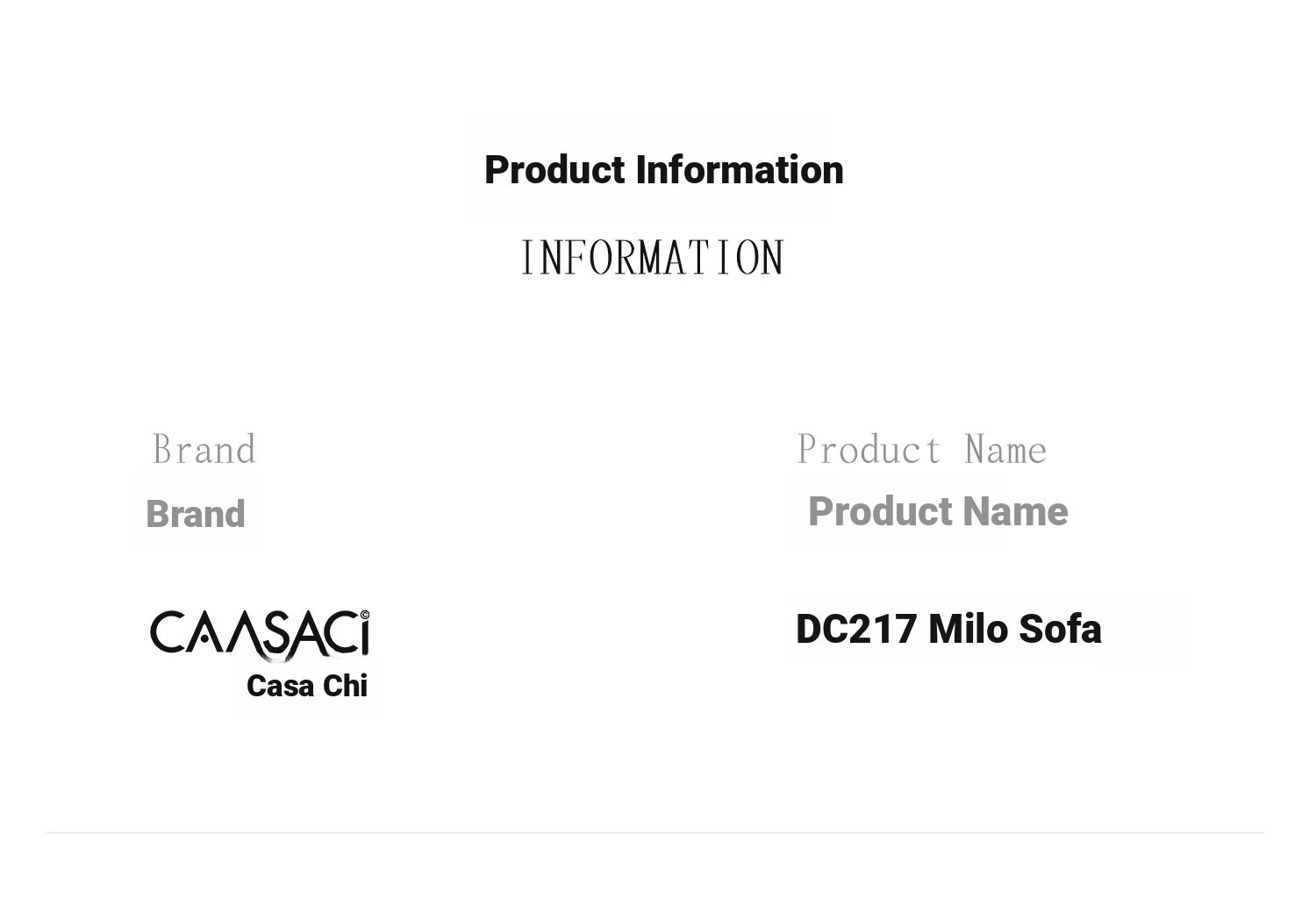 Product Information

INFORMATION

Brand

Brand

CAASACI

Casa Chi

Product Name

Product Name

DC217 Milo Sofa